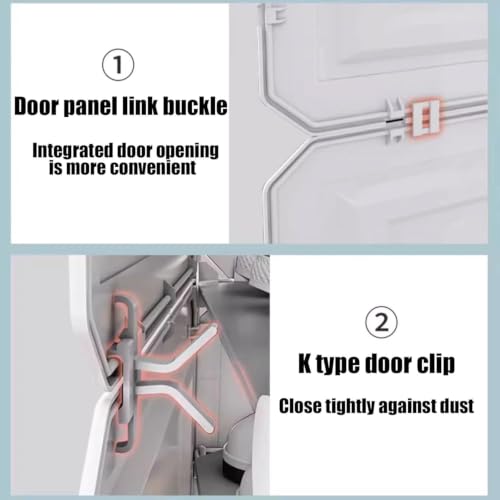 ①

Door panel link buckle

Integrated door opening is more convenient

②

K type door clip

Close tightly against dust