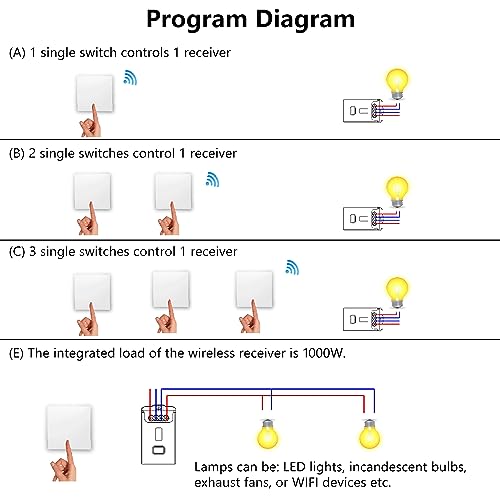 Program Diagram

(A) 1 single switch controls 1 receiver

(B) 2 single switches control 1 receiver

(C) 3 single switches control 1 receiver

(E) The integrated load of the wireless receiver is 1000W.

Lamps can be: LED lights, incandescent bulbs, exhaust fans, or WIFI devices etc.