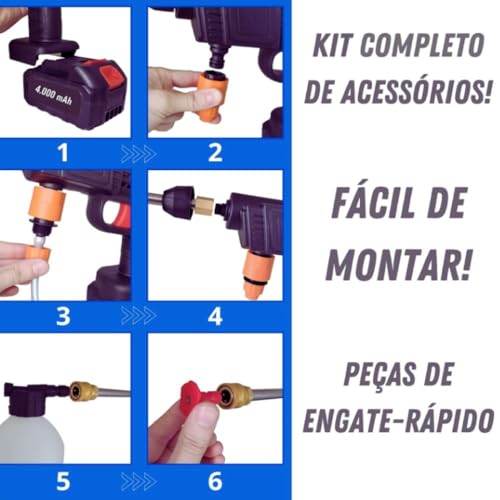 4.000 mAh

1

2

3

4

5

6

KIT COMPLETO DE ACESSÓRIOS!

FÁCIL DE MONTAR!

PEÇAS DE ENGATE-RÁPIDO