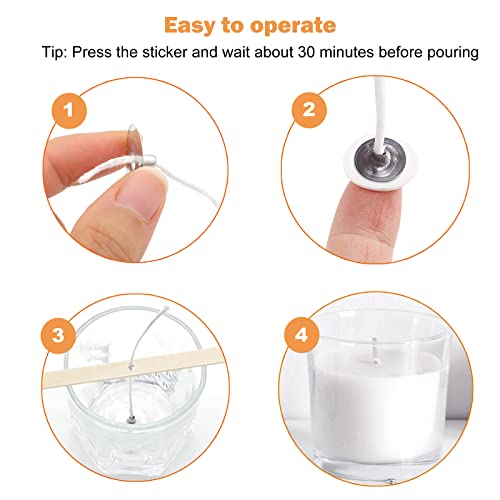 Easy to operate

Tip: Press the sticker and wait about 30 minutes before pouring

1

2

3

4