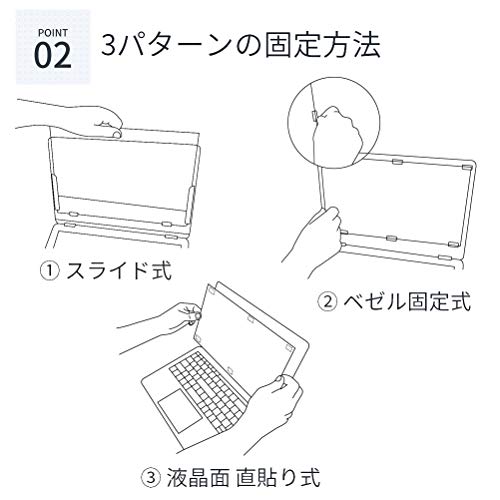 POINT
02

3パターンの固定方法

① スライド式

② ベゼル固定式

③ 液晶面 直貼り式