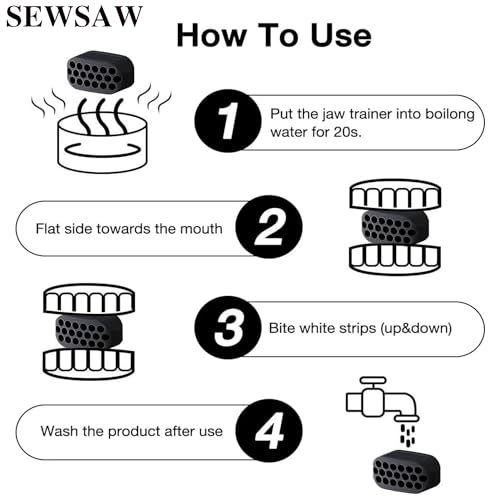 SEWSAW

How To Use

1 Put the jaw trainer into boilong water for 20s.

Flat side towards the mouth 2

3 Bite white strips (up&down)

Wash the product after use 4