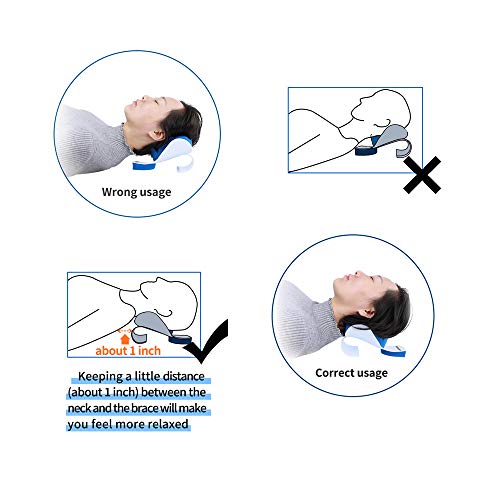 Wrong usage

about 1 inch

Keeping a little distance (about 1 inch) between the neck and the brace will make you feel more relaxed

Correct usage