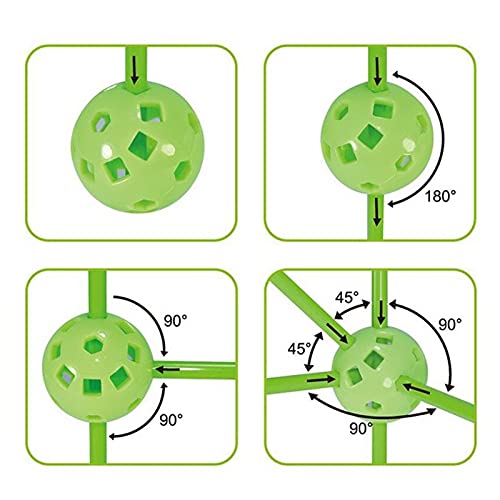 180°

90°

90°

45°

90°

45°

90°