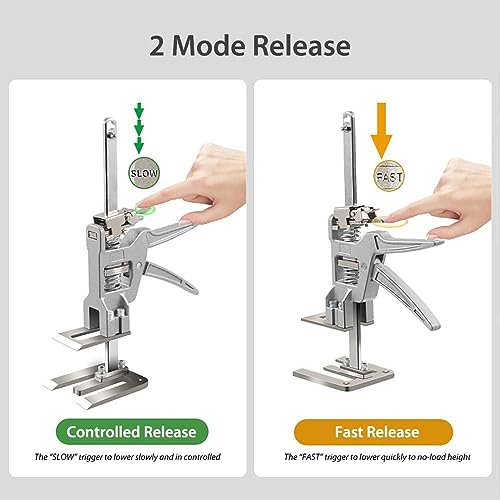 2 Mode Release

SLOW

Controlled Release

The "SLOW" trigger to lower slowly and in controlled

FAST

Fast Release

The "FAST" trigger to lower quickly to no-load height