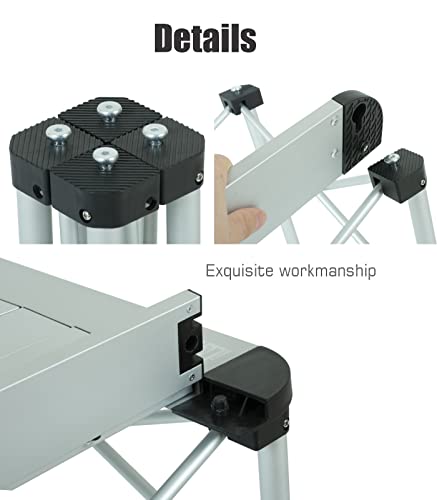 Details

Exquisite workmanship