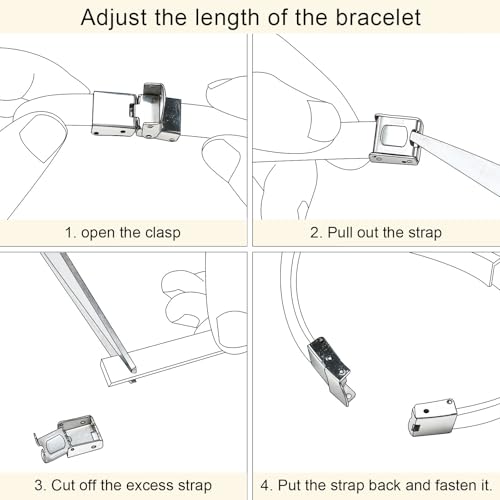 Adjust the length of the bracelet

1. open the clasp

2. Pull out the strap

3. Cut off the excess strap

4. Put the strap back and fasten it.