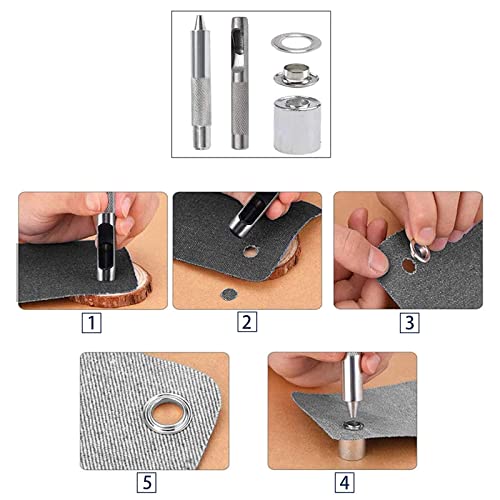 1

2

3

5

4