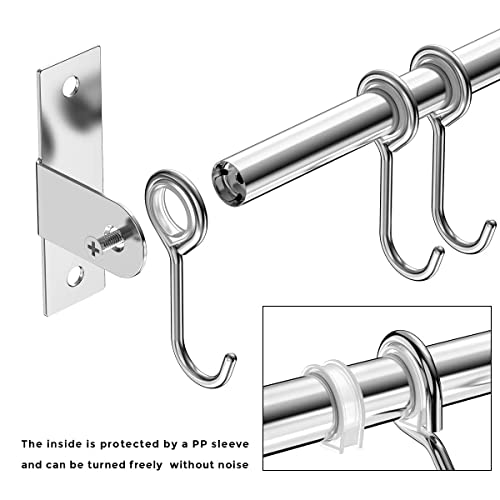 The inside is protected by a PP sleeve and can be turned freely without noise