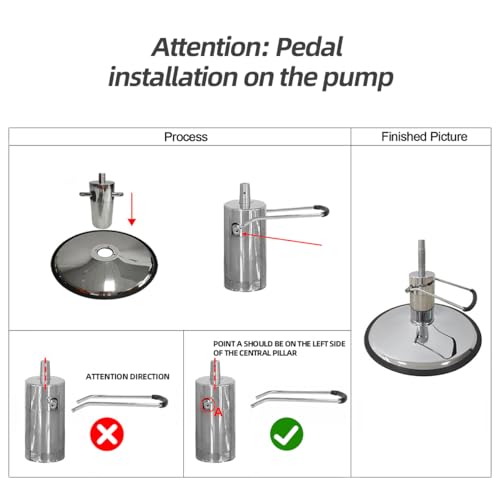 Attention: Pedal installation on the pump

Process

Finished Picture

ATTENTION DIRECTION

POINT A SHOULD BE ON THE LEFT SIDE OF THE CENTRAL PILLAR

A