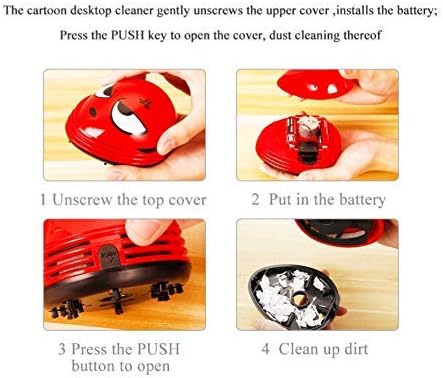 The cartoon desktop cleaner gently unscrews the upper cover ,installs the battery;

Press the PUSH key to open the cover, dust cleaning thereof

1 Unscrew the top cover

2 Put in the battery

3 Press the PUSH button to open

4 Clean up dirt