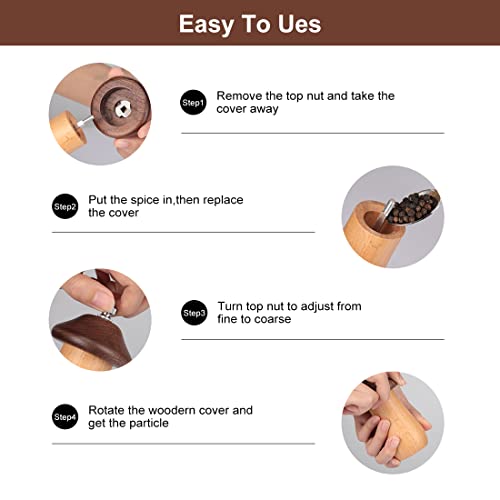 Easy To Ues

Step1 Remove the top nut and take the cover away

Step2 Put the spice in,then replace the cover

Step3 Turn top nut to adjust from fine to coarse

Step4 Rotate the woodern cover and get the particle