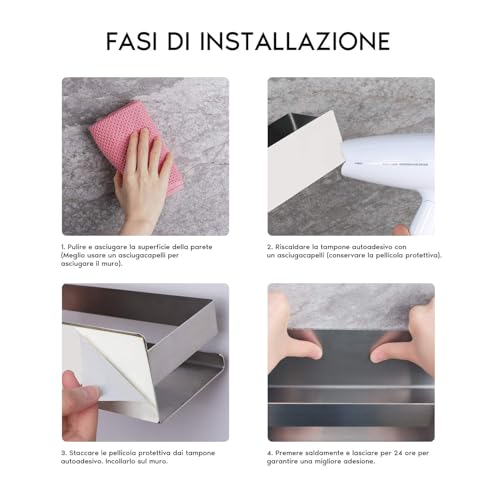 FASI DI INSTALLAZIONE

1. Pulire e asciugare la superficie della parete (Meglio usare un asciugacapelli per asciugare il muro).

2. Riscaldare la tampone autoadesivo con un asciugacapelli (conservare la pellicola protettiva).

3. Staccare le pellicola protettiva dai tampone autoadesivo. Incollarlo sul muro.

4. Premere saldamente e lasciare per 24 ore per garantire una migliore adesione.