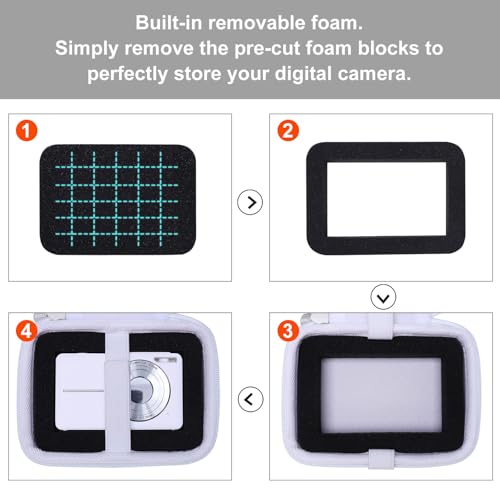 Built-in removable foam.
Simply remove the pre-cut foam blocks to perfectly store your digital camera.

1

2

4

3