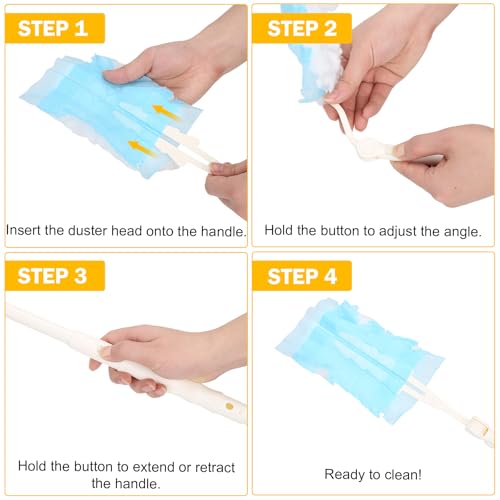 STEP 1

Insert the duster head onto the handle.

STEP 2

Hold the button to adjust the angle.

STEP 3

Hold the button to extend or retract the handle.

STEP 4

Ready to clean!