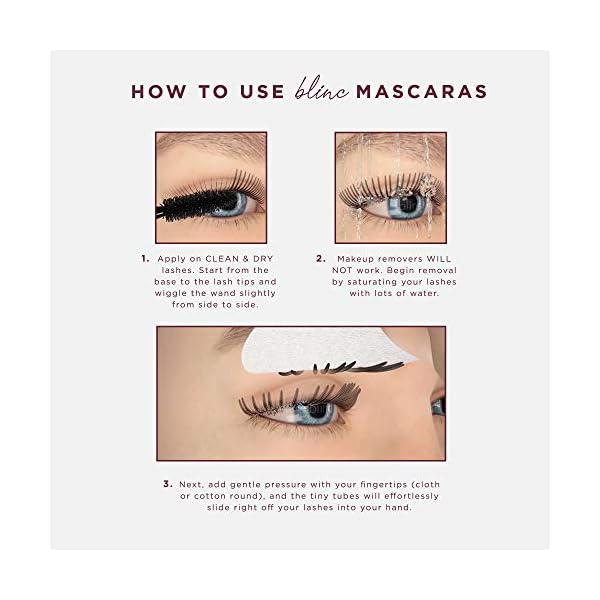 HOW TO USE blinc MASCARAS

1. Apply on CLEAN & DRY lashes. Start from the base to the lash tips and wiggle the wand slightly from side to side.

2. Makeup removers WILL NOT work. Begin removal by saturating your lashes with lots of water.

3. Next, add gentle pressure with your fingertips (cloth or cotton round), and the tiny tubes will effortlessly slide right off your lashes into your hand.