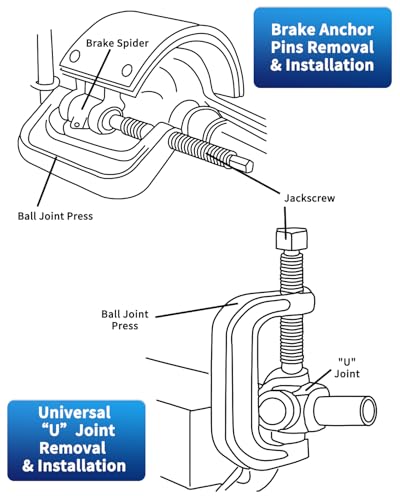 Brake Anchor Pins Removal & Installation

Brake Spider

Ball Joint Press

Jackscrew

Ball Joint Press

"U" Joint

Universal "U" Joint Removal & Installation