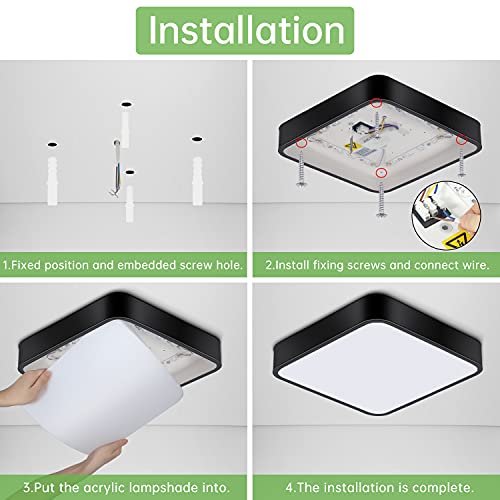 Installation

1.Fixed position and embedded screw hole.

2.Install fixing screws and connect wire.

3.Put the acrylic lampshade into.

4.The installation is complete.