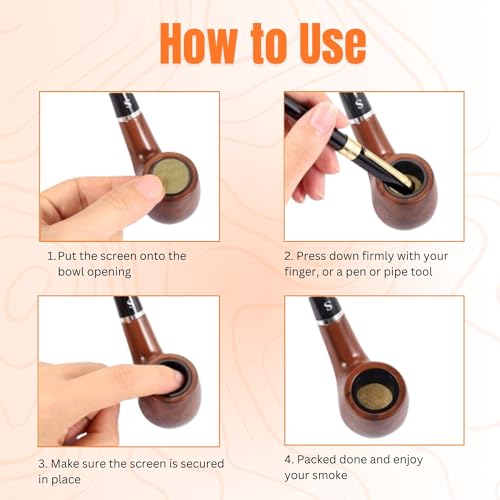 How to Use

S

1. Put the screen onto the bowl opening

S

2. Press down firmly with your finger, or a pen or pipe tool

S

3. Make sure the screen is secured in place

S

4. Packed done and enjoy your smoke