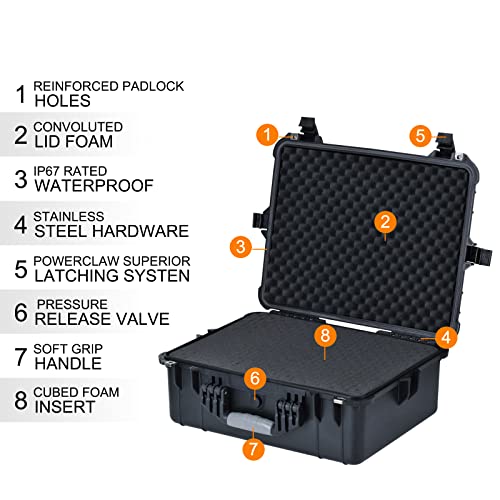 1 REINFORCED PADLOCK HOLES

2 CONVOLUTED LID FOAM

3 IP67 RATED WATERPROOF

4 STAINLESS STEEL HARDWARE

5 POWERCLAW SUPERIOR LATCHING SYSTEN

6 PRESSURE RELEASE VALVE

7 SOFT GRIP HANDLE

8 CUBED FOAM INSERT

1
5
2
3
8
4
6
7