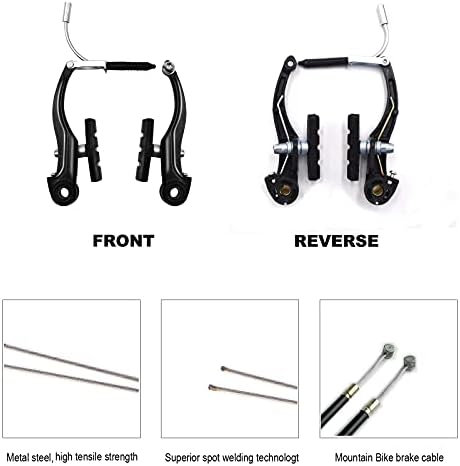 FRONT

REVERSE

Metal steel, high tensile strength

Superior spot welding technologt

Mountain Bike brake cable