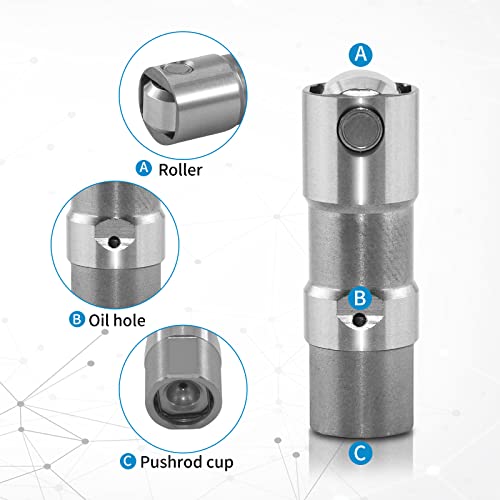 A Roller

B Oil hole

C Pushrod cup

A

B

C