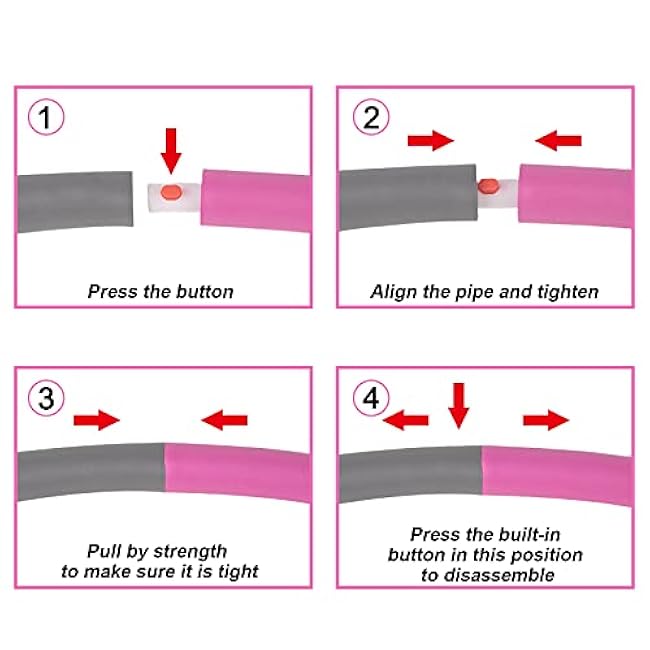 1

Press the button

2

Align the pipe and tighten

3

Pull by strength to make sure it is tight

4

Press the built-in button in this position to disassemble