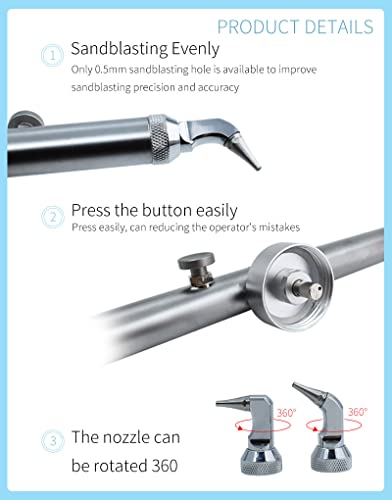 PRODUCT DETAILS

1 Sandblasting Evenly

Only 0.5mm sandblasting hole is available to improve sandblasting precision and accuracy

2 Press the button easily

Press easily, can reducing the operator's mistakes

360°

360°

3 The nozzle can be rotated 360