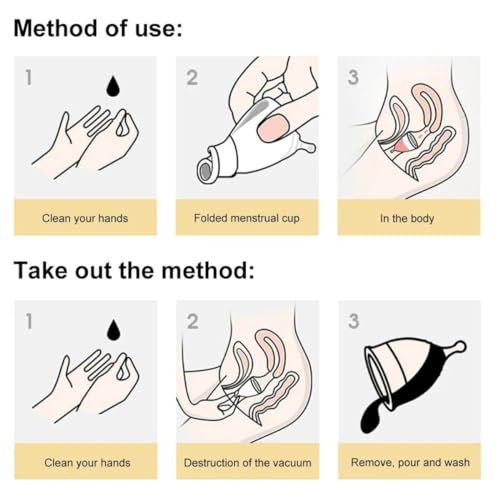 Method of use:

1

Clean your hands

2

Folded menstrual cup

3

In the body

Take out the method:

1

Clean your hands

2

Destruction of the vacuum

3

Remove, pour and wash