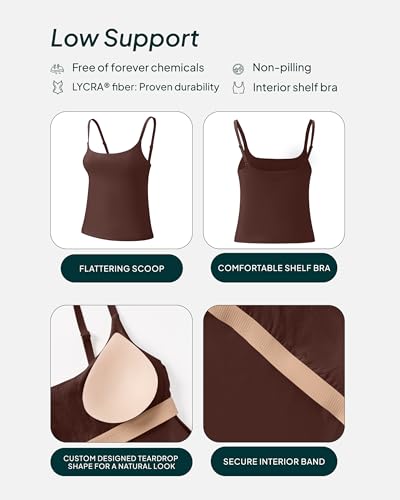 Low Support

Free of forever chemicals

Non-pilling

LYCRA® fiber: Proven durability

Interior shelf bra

FLATTERING SCOOP

COMFORTABLE SHELF BRA

CUSTOM DESIGNED TEARDROP SHAPE FOR A NATURAL LOOK

SECURE INTERIOR BAND