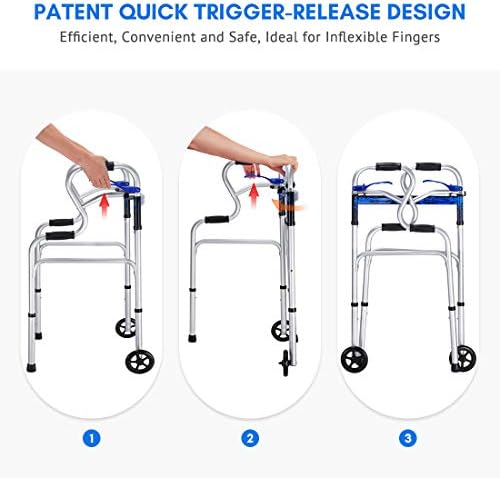 PATENT QUICK TRIGGER-RELEASE DESIGN

Efficient, Convenient and Safe, Ideal for Inflexible Fingers

1

2

3