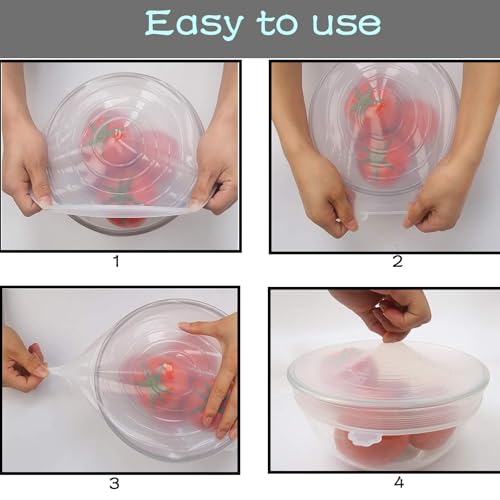 Easy to use

1

2

3

4