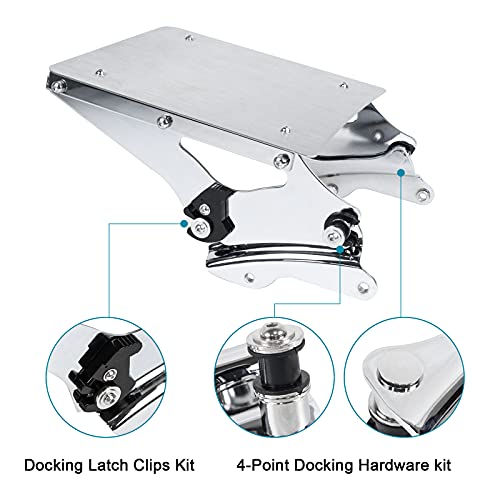 Docking Latch Clips Kit

4-Point Docking Hardware kit