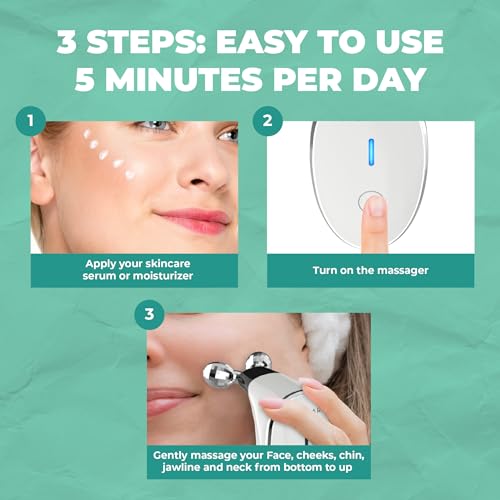 3 STEPS: EASY TO USE
5 MINUTES PER DAY

1

Apply your skincare serum or moisturizer

2

Turn on the massager

3

Gently massage your Face, cheeks, chin, jawline and neck from bottom to up