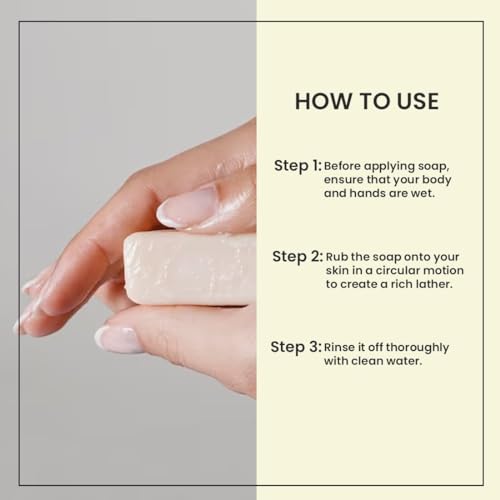 HOW TO USE

Step 1: Before applying soap, ensure that your body and hands are wet.

Step 2: Rub the soap onto your skin in a circular motion to create a rich lather.

Step 3: Rinse it off thoroughly with clean water.