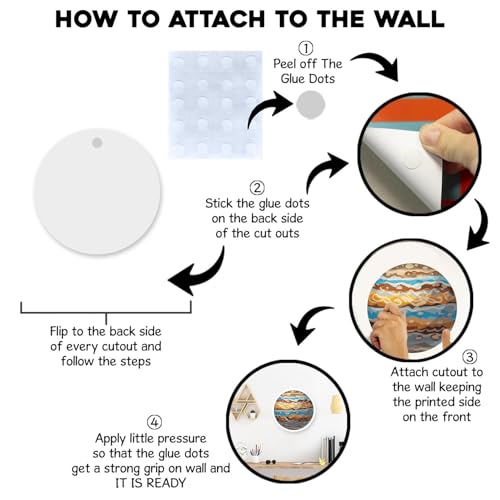 HOW TO ATTACH TO THE WALL

①
Peel off The Glue Dots

②
Stick the glue dots on the back side of the cut outs

Flip to the back side of every cutout and follow the steps

③
Attach cutout to the wall keeping the printed side on the front

④
Apply little pressure so that the glue dots get a strong grip on wall and IT IS READY