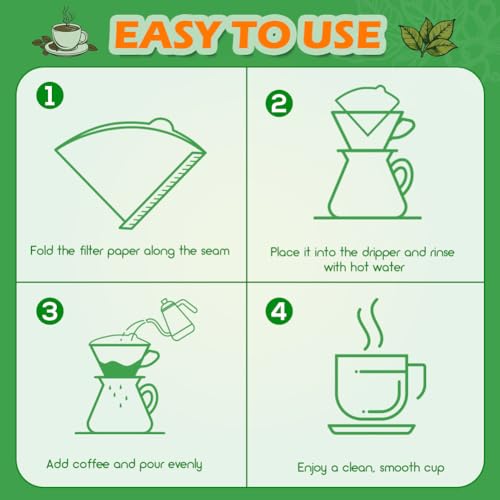 EASY TO USE

1
Fold the filter paper along the seam

2
Place it into the dripper and rinse with hot water

3
Add coffee and pour evenly

4
Enjoy a clean, smooth cup