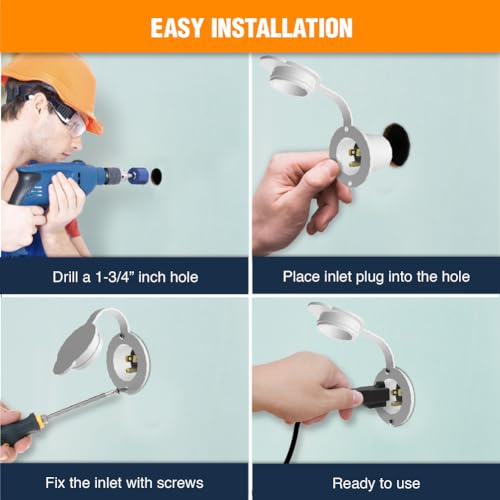 EASY INSTALLATION

Drill a 1-3/4” inch hole

Place inlet plug into the hole

Fix the inlet with screws

Ready to use