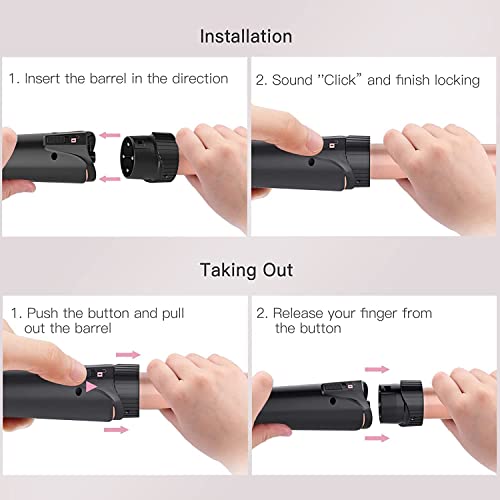 Installation

1. Insert the barrel in the direction

2. Sound "Click" and finish locking

Taking Out

1. Push the button and pull out the barrel

2. Release your finger from the button