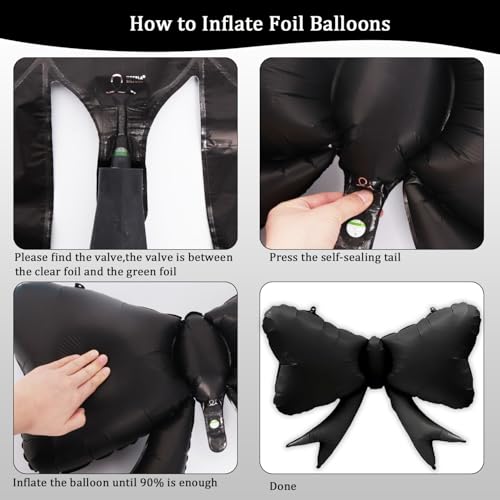 How to Inflate Foil Balloons

Please find the valve,the valve is between the clear foil and the green foil

Press the self-sealing tail

Inflate the balloon until 90% is enough

Done