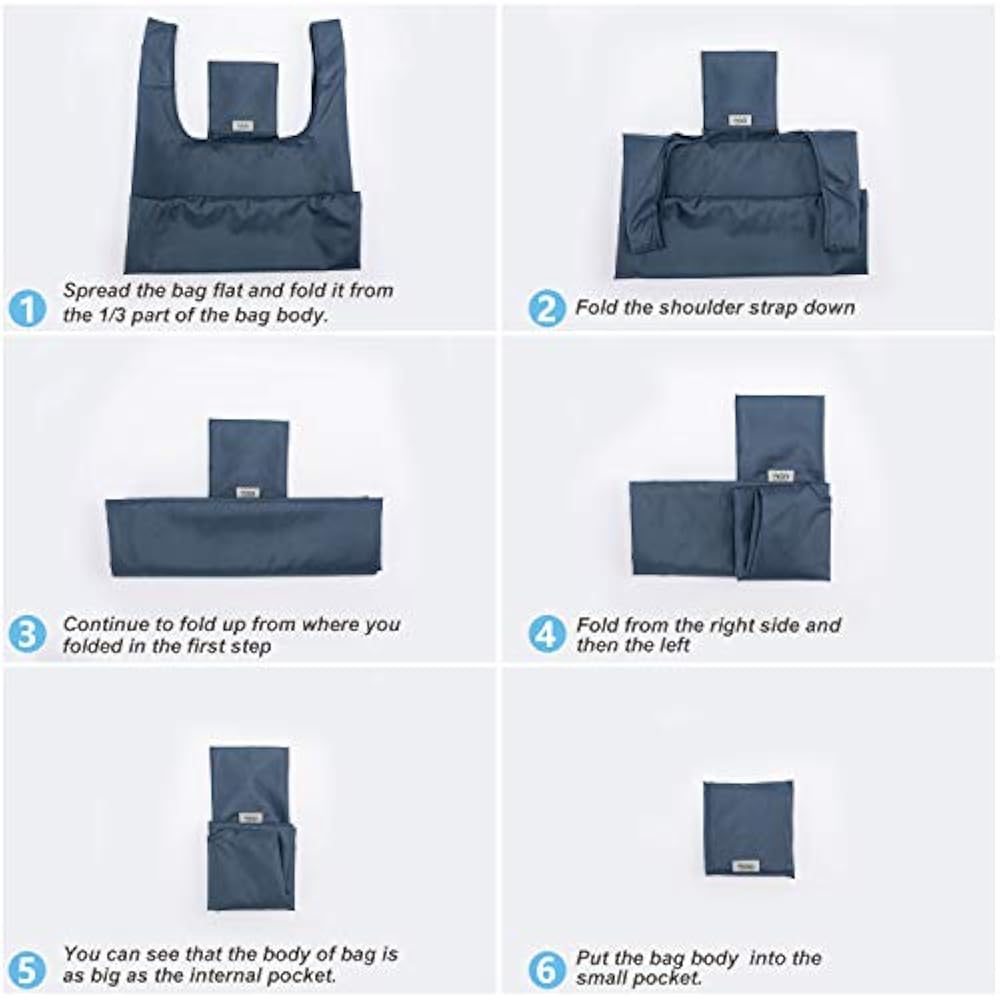 1 Spread the bag flat and fold it from the 1/3 part of the bag body.

2 Fold the shoulder strap down

3 Continue to fold up from where you folded in the first step

4 Fold from the right side and then the left

5 You can see that the body of bag is as big as the internal pocket.

6 Put the bag body into the small pocket.