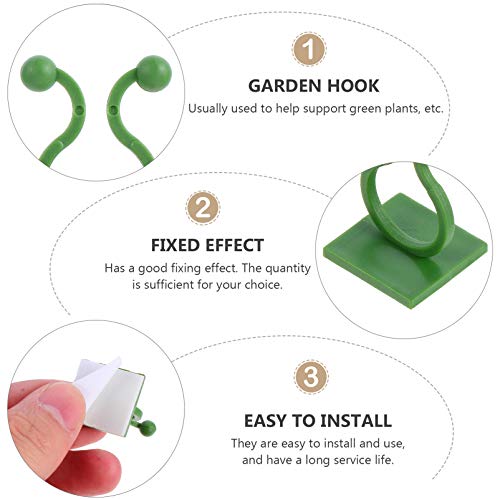 1

GARDEN HOOK

Usually used to help support green plants, etc.

2

FIXED EFFECT

Has a good fixing effect. The quantity is sufficient for your choice.

3

EASY TO INSTALL

They are easy to install and use, and have a long service life.