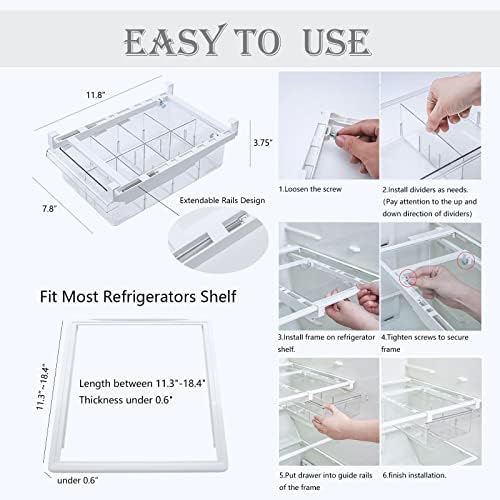 EASY TO USE

11.8"

3.75"

7.8"

Extendable Rails Design

Fit Most Refrigerators Shelf

11.3"~18.4"

Length between 11.3"-18.4"
Thickness under 0.6"

under 0.6"

1.Loosen the screw

2.Install dividers as needs. (Pay attention to the up and down direction of dividers)

3.Install frame on refrigerator shelf.

4.Tighten screws to secure frame

5.Put drawer into guide rails of the frame

6.finish installation.