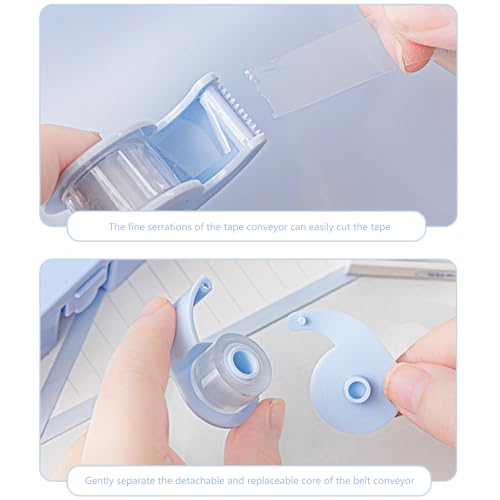 The fine serrations of the tape conveyor can easily cut the tape

Gently separate the detachable and replaceable core of the belt conveyor