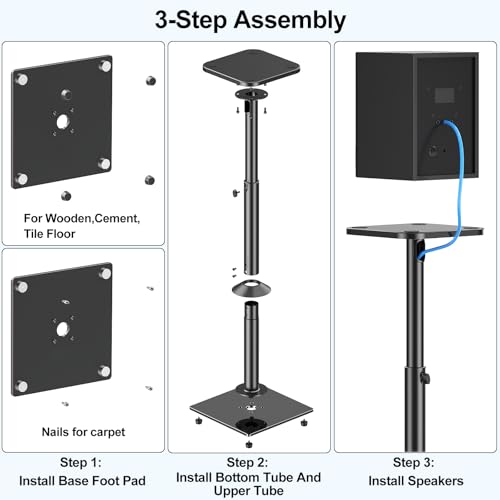 3-Step Assembly

For Wooden,Cement, Tile Floor

Nails for carpet

Step 1:
Install Base Foot Pad

Step 2:
Install Bottom Tube And Upper Tube

Step 3:
Install Speakers