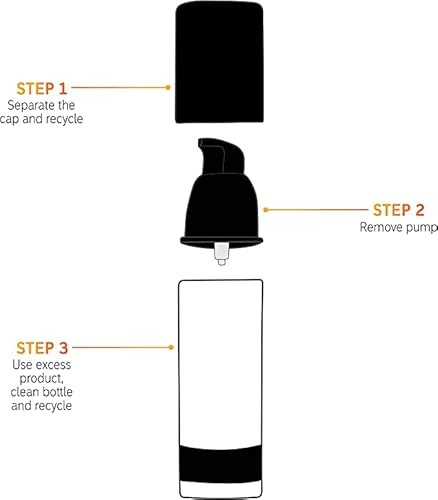 STEP 1
Separate the cap and recycle

STEP 2
Remove pump

STEP 3
Use excess product, clean bottle and recycle