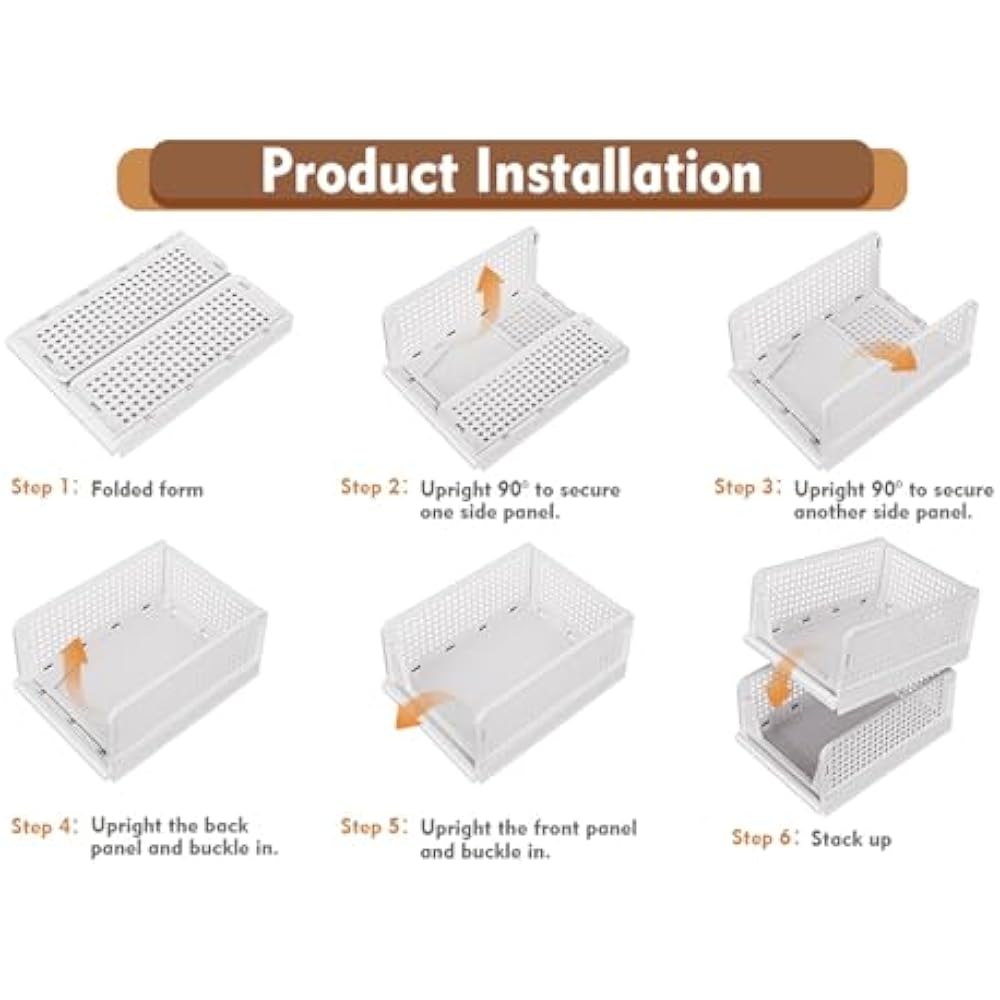 Product Installation

Step 1: Folded form

Step 2: Upright 90° to secure one side panel.

Step 3: Upright 90° to secure another side panel.

Step 4: Upright the back panel and buckle in.

Step 5: Upright the front panel and buckle in.

Step 6: Stack up