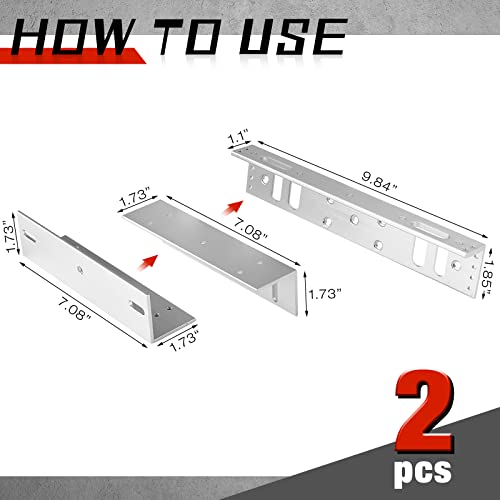 HOW TO USE

1.73"
7.08"
1.73"

1.73"
7.08"
1.73"

1.1"
9.84"
1.85"

2
pcs