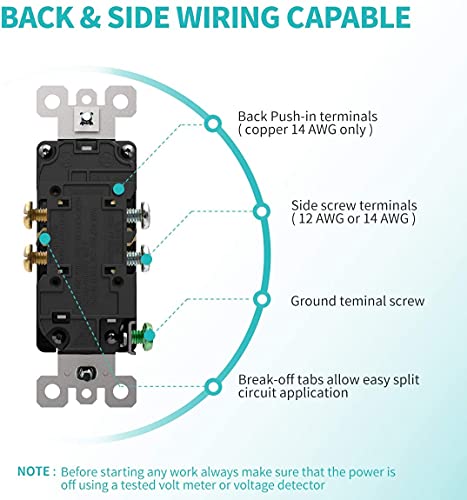 BACK & SIDE WIRING CAPABLE

Back Push-in terminals
( copper 14 AWG only )

Side screw terminals
( 12 AWG or 14 AWG )

Ground teminal screw

Break-off tabs allow easy split circuit application

NOTE : Before starting any work always make sure that the power is off using a tested volt meter or voltage detector