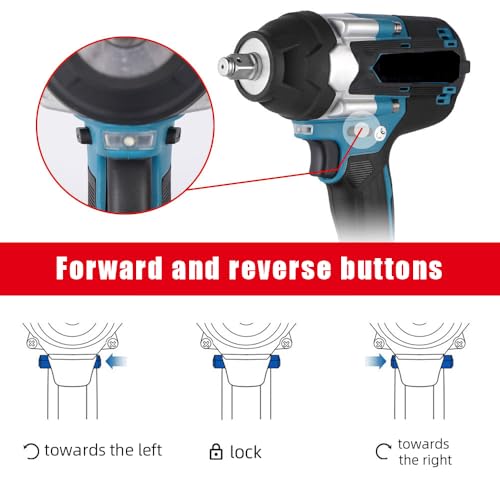 Forward and reverse buttons

towards the left

lock

towards the right